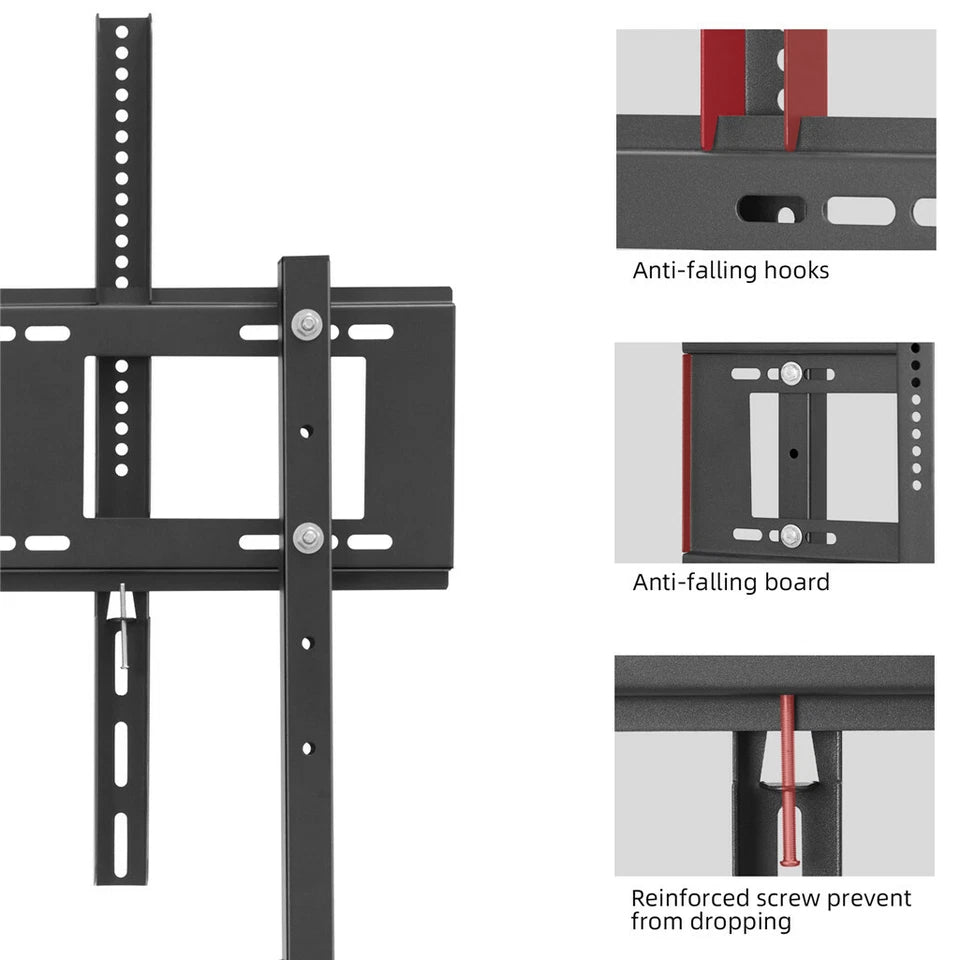 Anti-falling hooks

Anti-falling board

Reinforced screw prevent from dropping