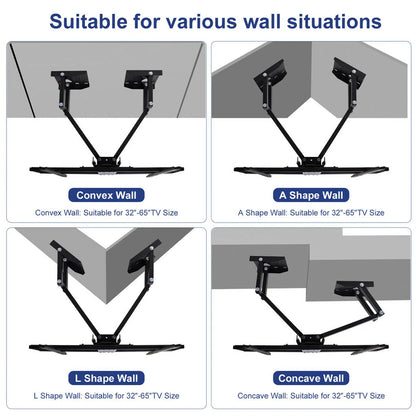 Suitable for various wall situations

Convex Wall
Convex Wall: Suitable for 32"-65"TV Size

A Shape Wall
A Shape Wall: Suitable for 32"-65"TV Size

L Shape Wall
L Shape Wall: Suitable for 32"-65"TV Size

Concave Wall
Concave Wall: Suitable for 32"-65"TV Size