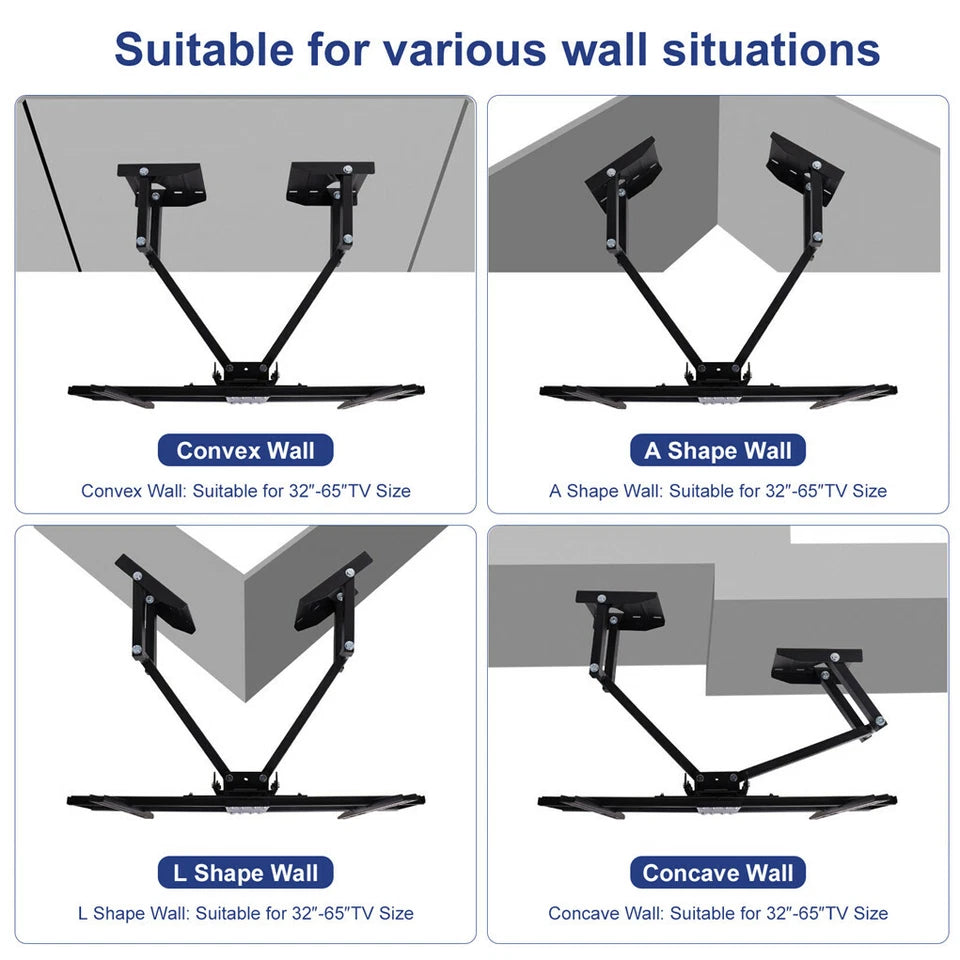 Suitable for various wall situations

Convex Wall

Convex Wall: Suitable for 32″-65″TV Size

A Shape Wall

A Shape Wall: Suitable for 32″-65″TV Size

L Shape Wall

L Shape Wall: Suitable for 32″-65″TV Size

Concave Wall

Concave Wall: Suitable for 32″-65″TV Size