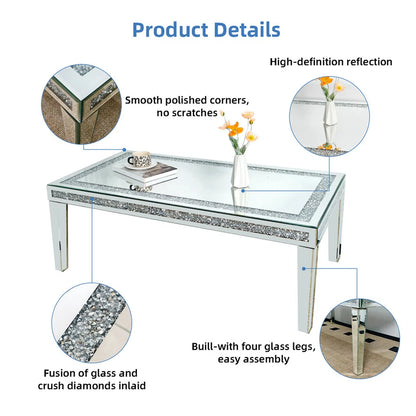 Product Details

High-definition reflection

Smooth polished corners, no scratches

Buill-with four glass legs, easy assembly

Fusion of glass and crush diamonds inlaid