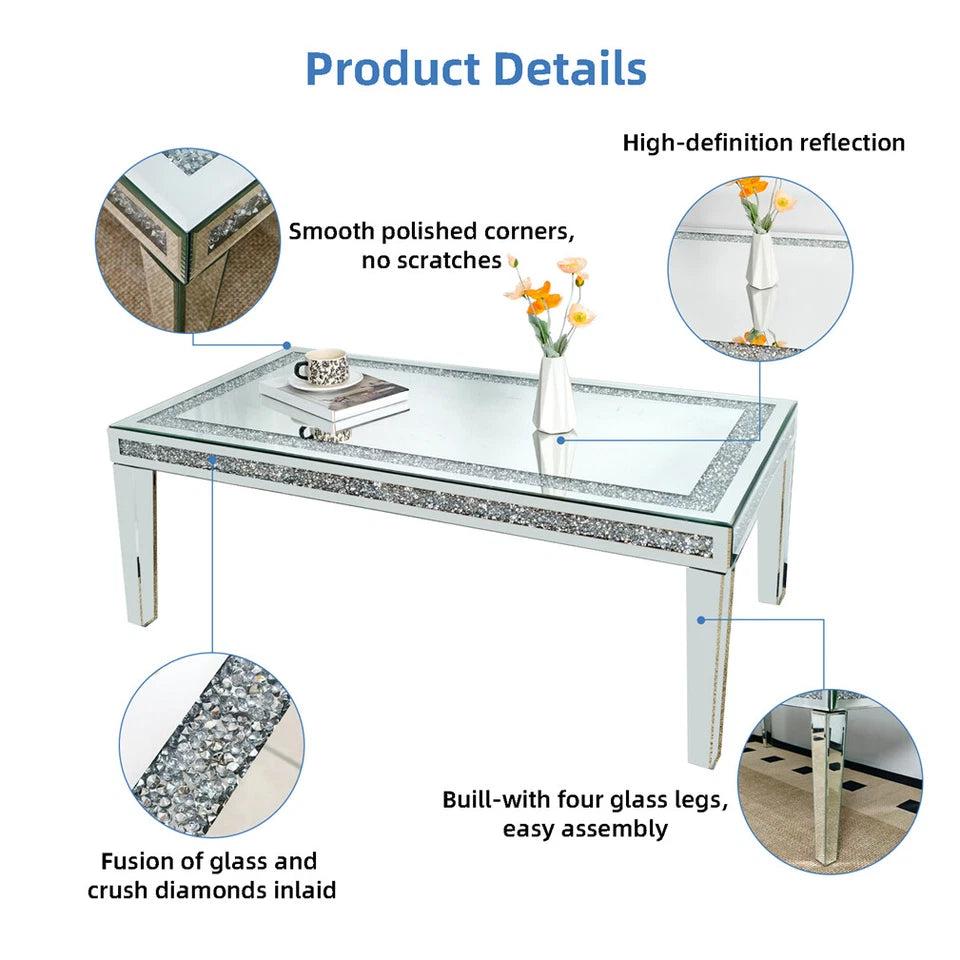 Product Details

High-definition reflection

Smooth polished corners, no scratches

Buill-with four glass legs, easy assembly

Fusion of glass and crush diamonds inlaid