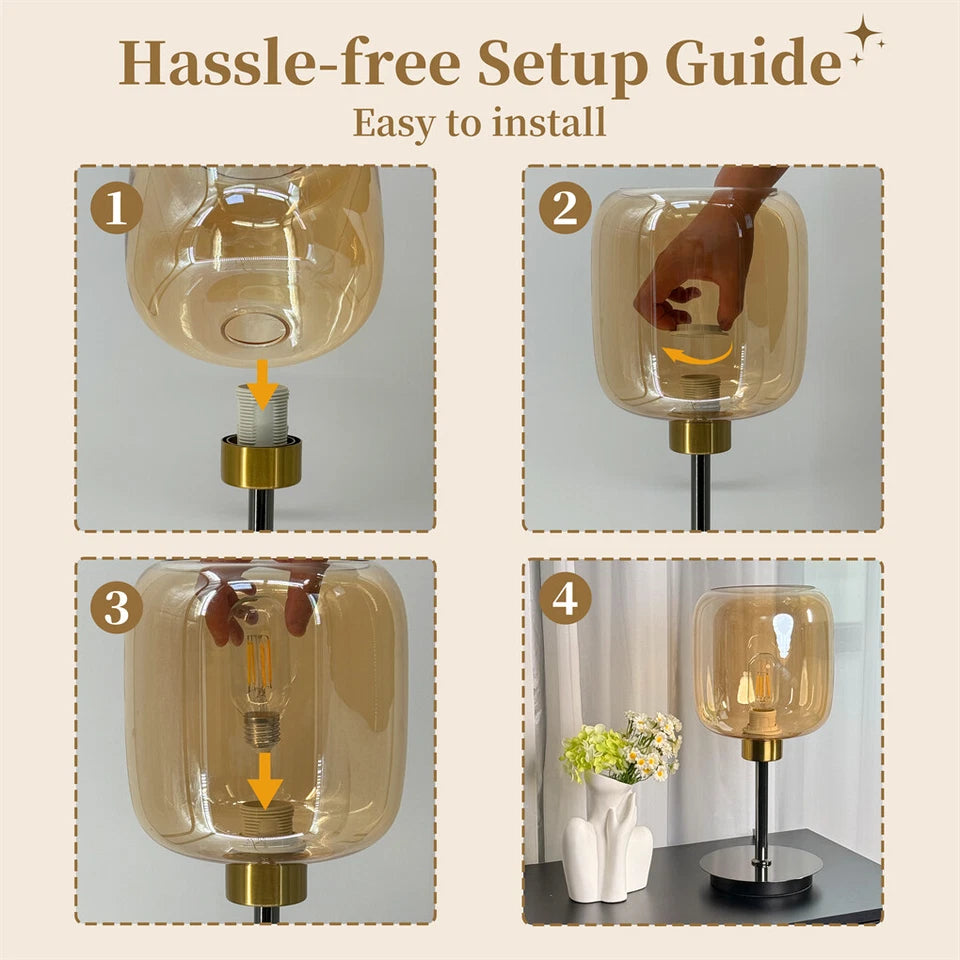 Hassle-free Setup Guide
Easy to install

1

2

3

4