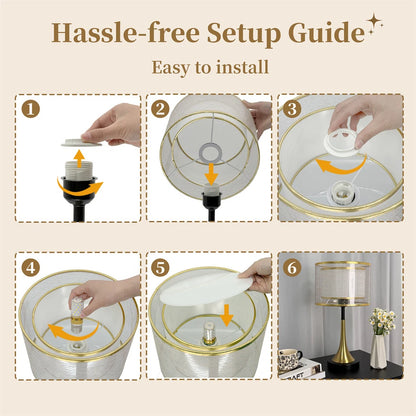 Hassle-free Setup Guide

Easy to install

1

2

3

4

5

6