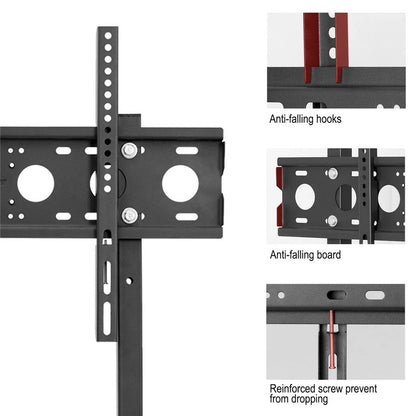 Anti-falling hooks

Anti-falling board

Reinforced screw prevent from dropping