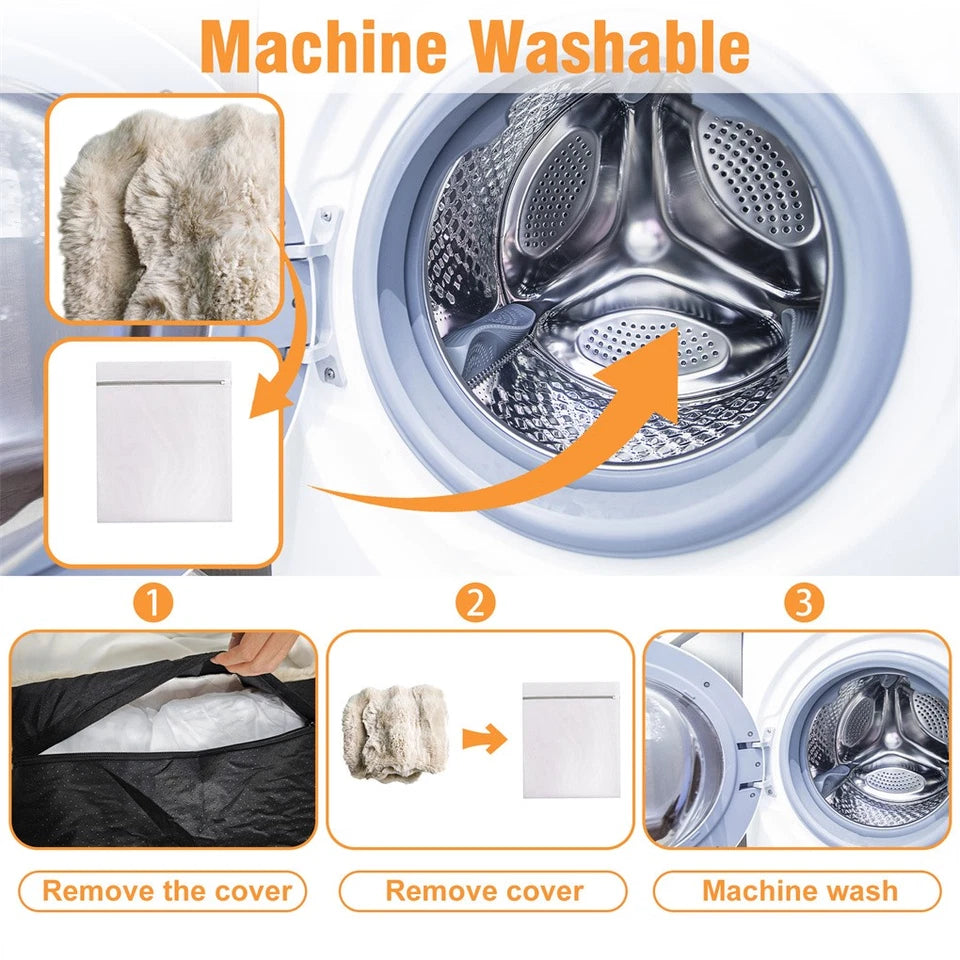 Machine Washable

1

2

3

Remove the cover

Remove cover

Machine wash