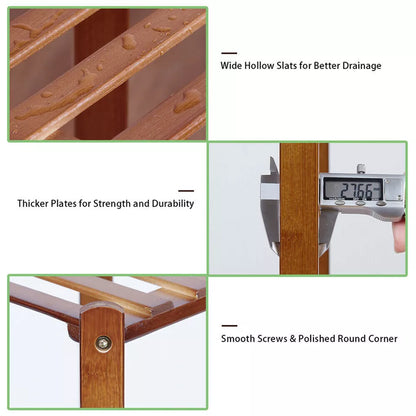 Wide Hollow Slats for Better Drainage

Thicker Plates for Strength and Durability

27.66

Smooth Screws & Polished Round Corner