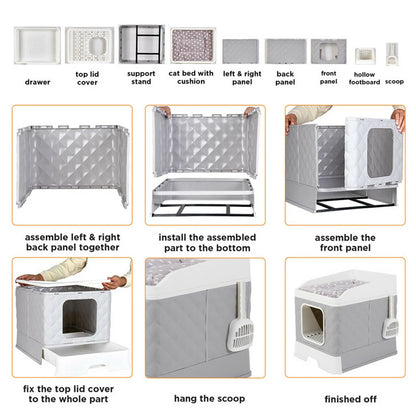 drawer

top lid cover

support stand

cat bed with cushion

left & right panel

back panel

front panel

hollow footboard

scoop

assemble left & right back panel together

install the assembled part to the bottom

assemble the front panel

fix the top lid cover to the whole part

hang the scoop

finished off