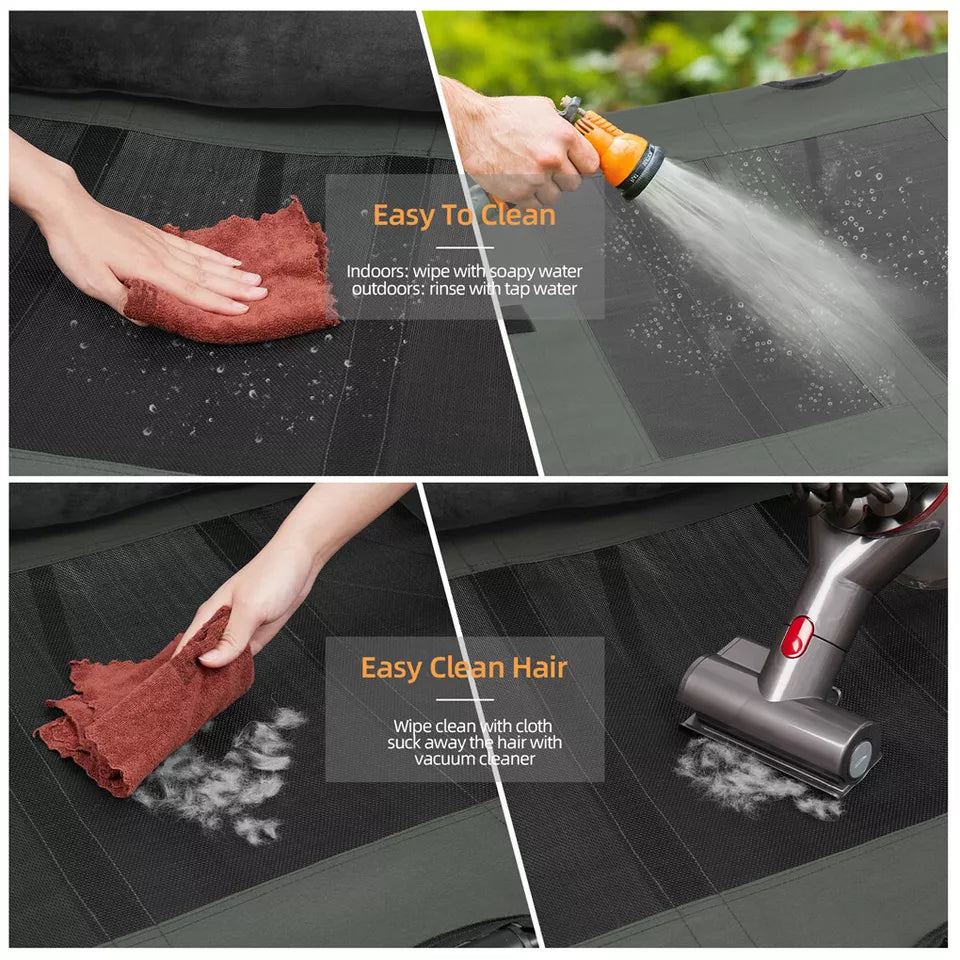 Easy To Clean

Indoors: wipe with soapy water
outdoors: rinse with tap water

Easy Clean Hair

Wipe clean with cloth
suck away the hair with
vacuum cleaner