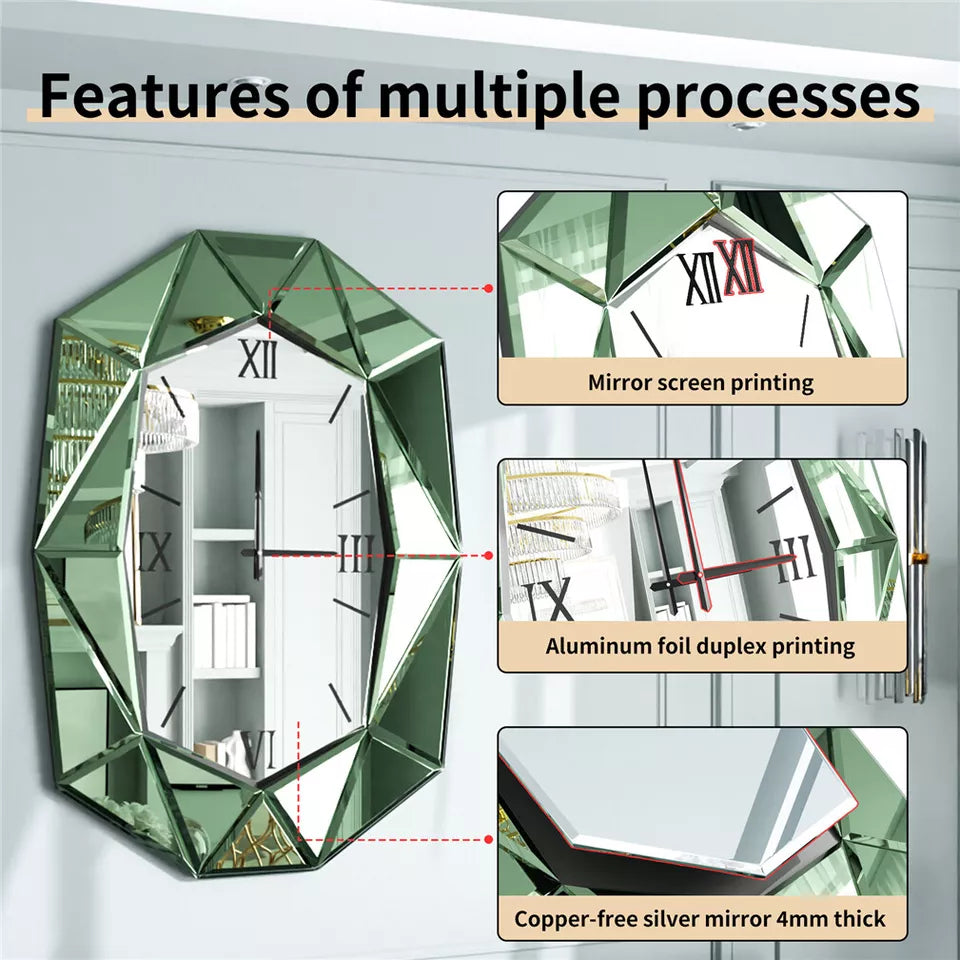 Features of multiple processes

XII
IX
III
VI

XII XII

Mirror screen printing

IX III

Aluminum foil duplex printing

Copper-free silver mirror 4mm thick