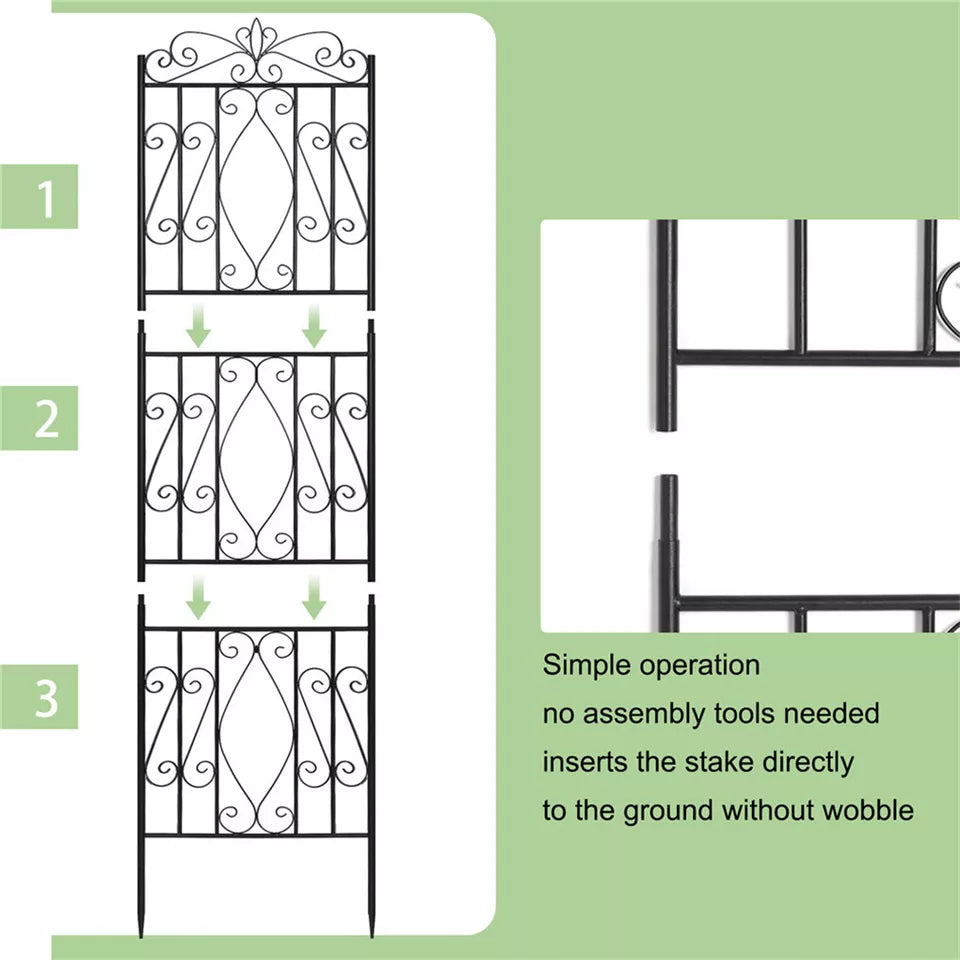 1

2

3

Simple operation
no assembly tools needed
inserts the stake directly
to the ground without wobble