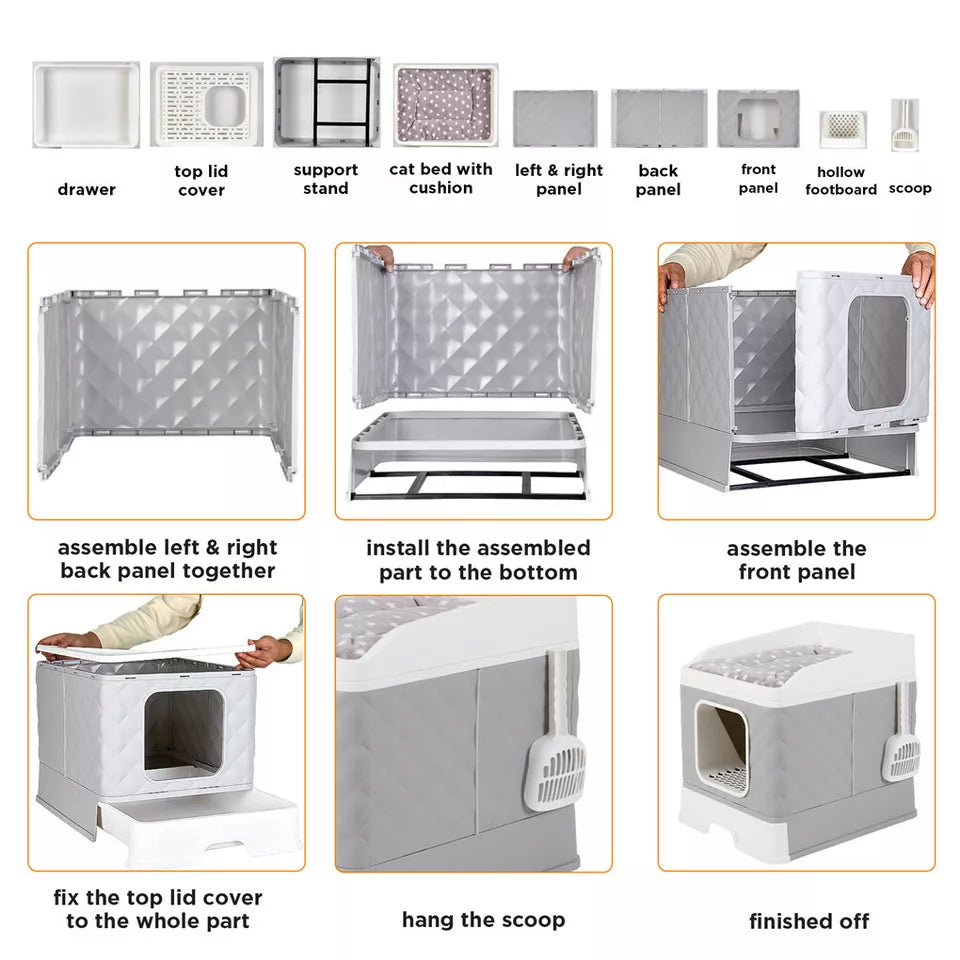 drawer

top lid cover

support stand

cat bed with cushion

left & right panel

back panel

front panel

hollow footboard

scoop

assemble left & right back panel together

install the assembled part to the bottom

assemble the front panel

fix the top lid cover to the whole part

hang the scoop

finished off