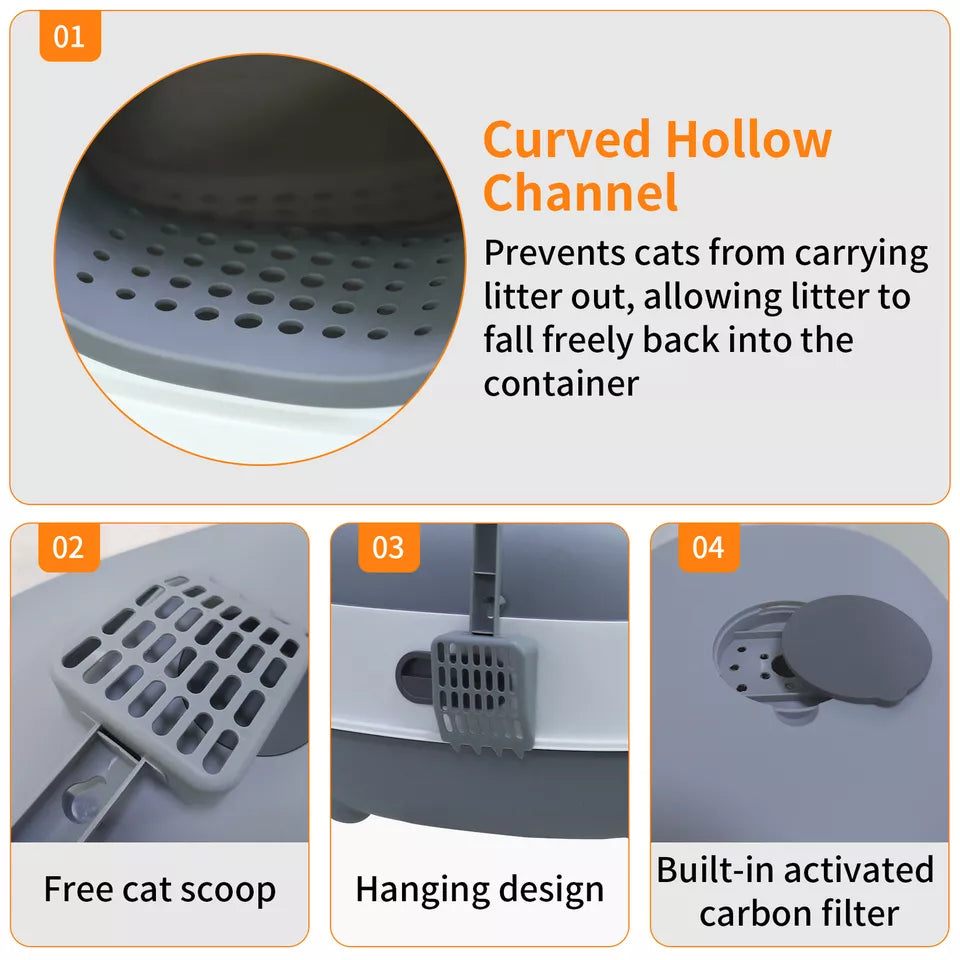 01

Curved Hollow Channel

Prevents cats from carrying litter out, allowing litter to fall freely back into the container

02

Free cat scoop

03

Hanging design

04

Built-in activated carbon filter