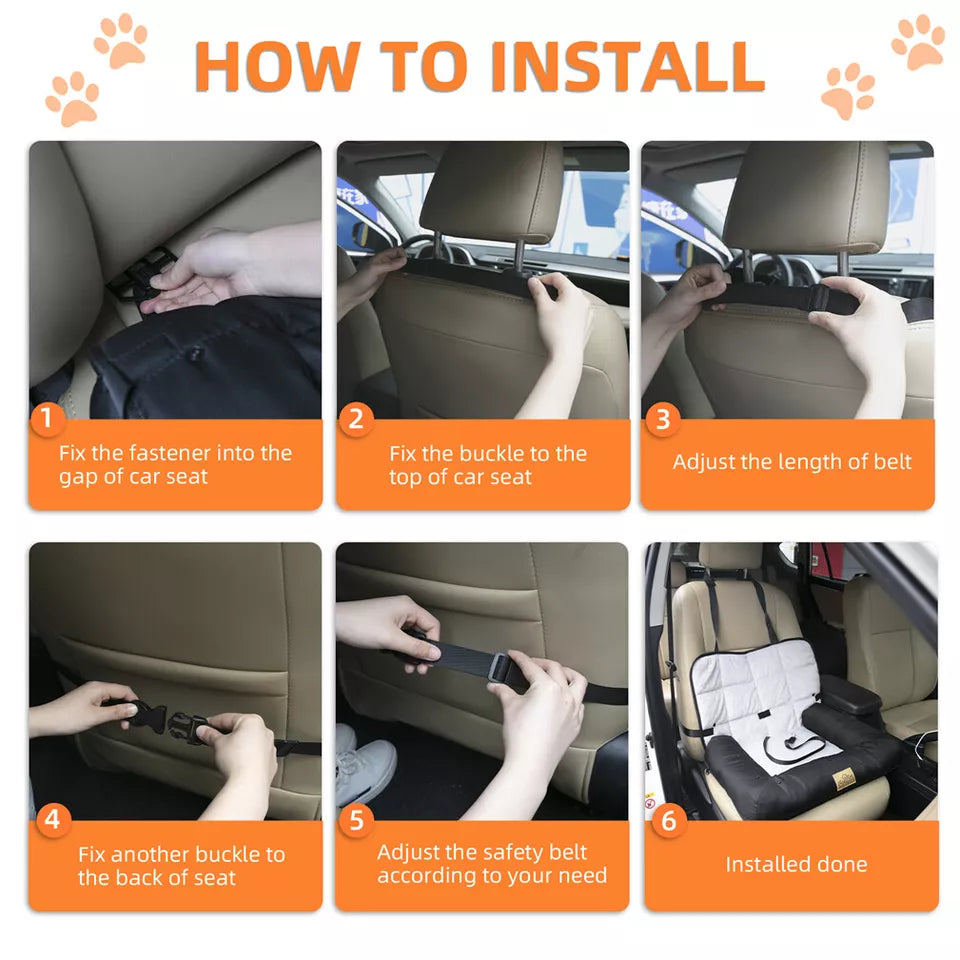 HOW TO INSTALL

1
Fix the fastener into the gap of car seat

2
Fix the buckle to the top of car seat

3
Adjust the length of belt

4
Fix another buckle to the back of seat

5
Adjust the safety belt according to your need

6
Installed done