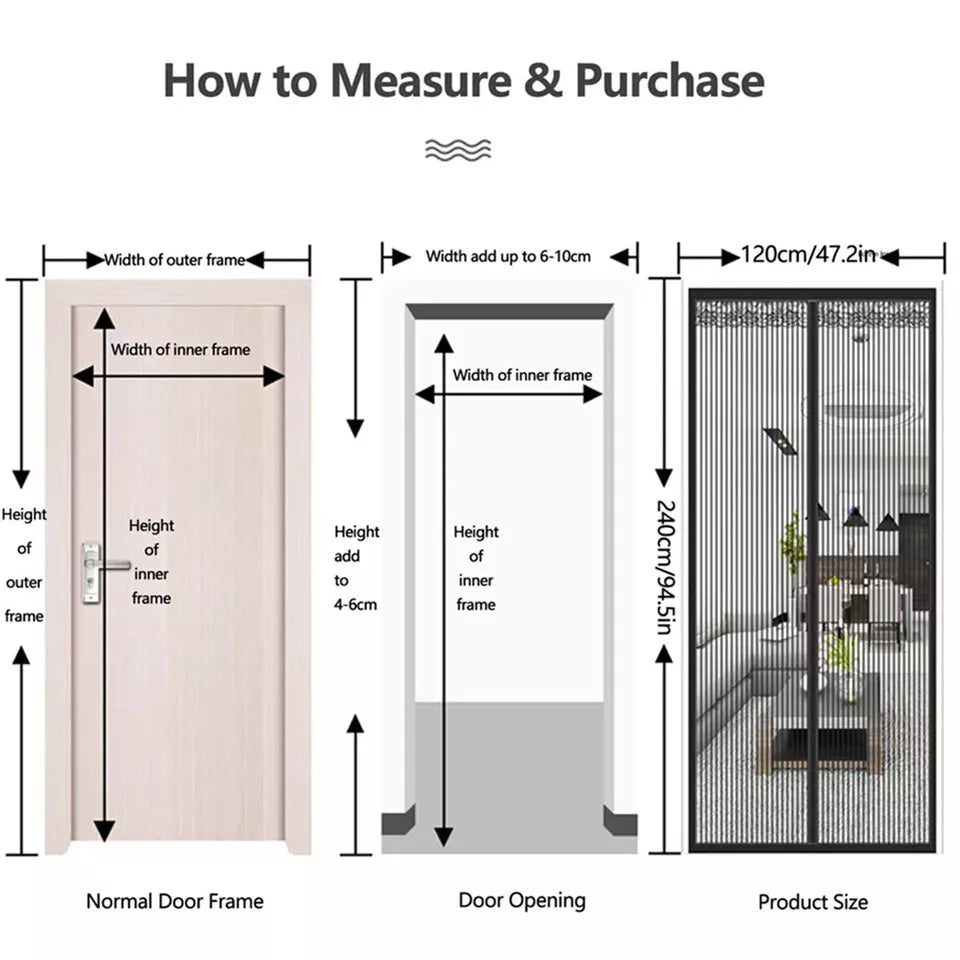 How to Measure & Purchase

Width of outer frame

Width of inner frame

Height of outer frame

Height of inner frame

Normal Door Frame

Width add up to 6-10cm

Width of inner frame

Height add to 4-6cm

Height of inner frame

Door Opening

120cm/47.2in

240cm/94.5in

Product Size