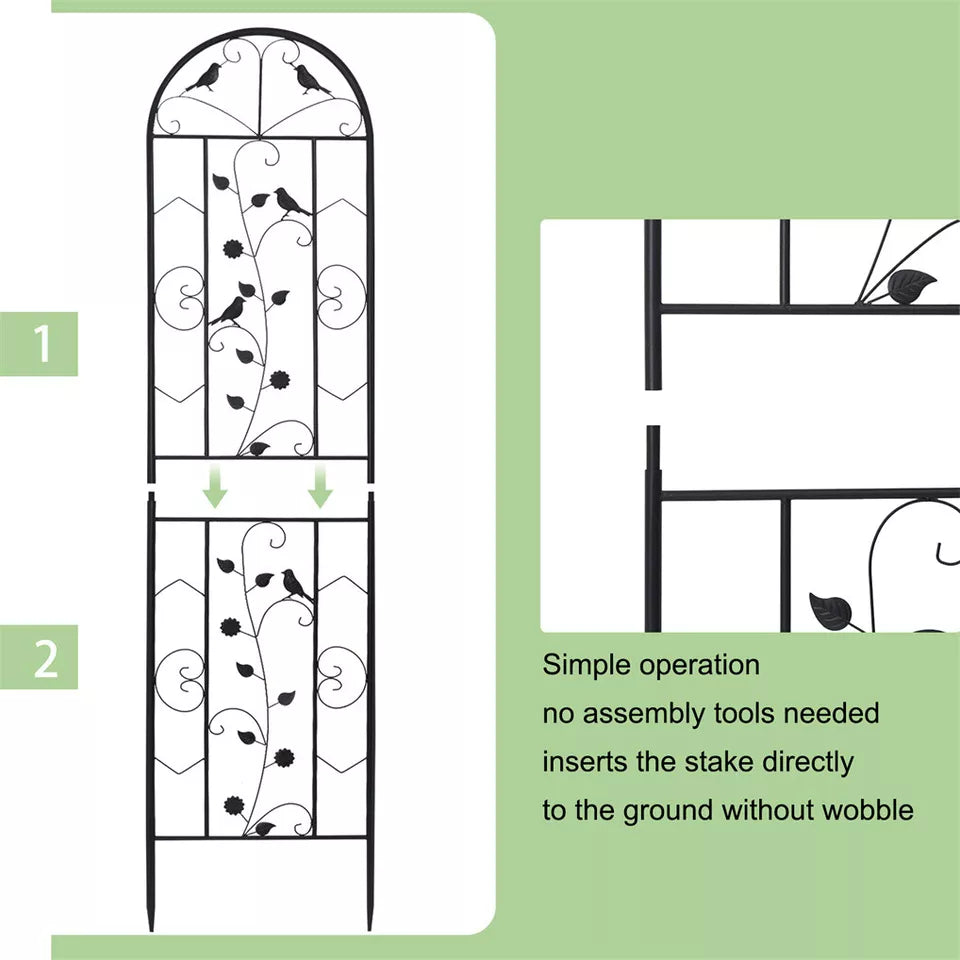 1

2

Simple operation
no assembly tools needed
inserts the stake directly
to the ground without wobble