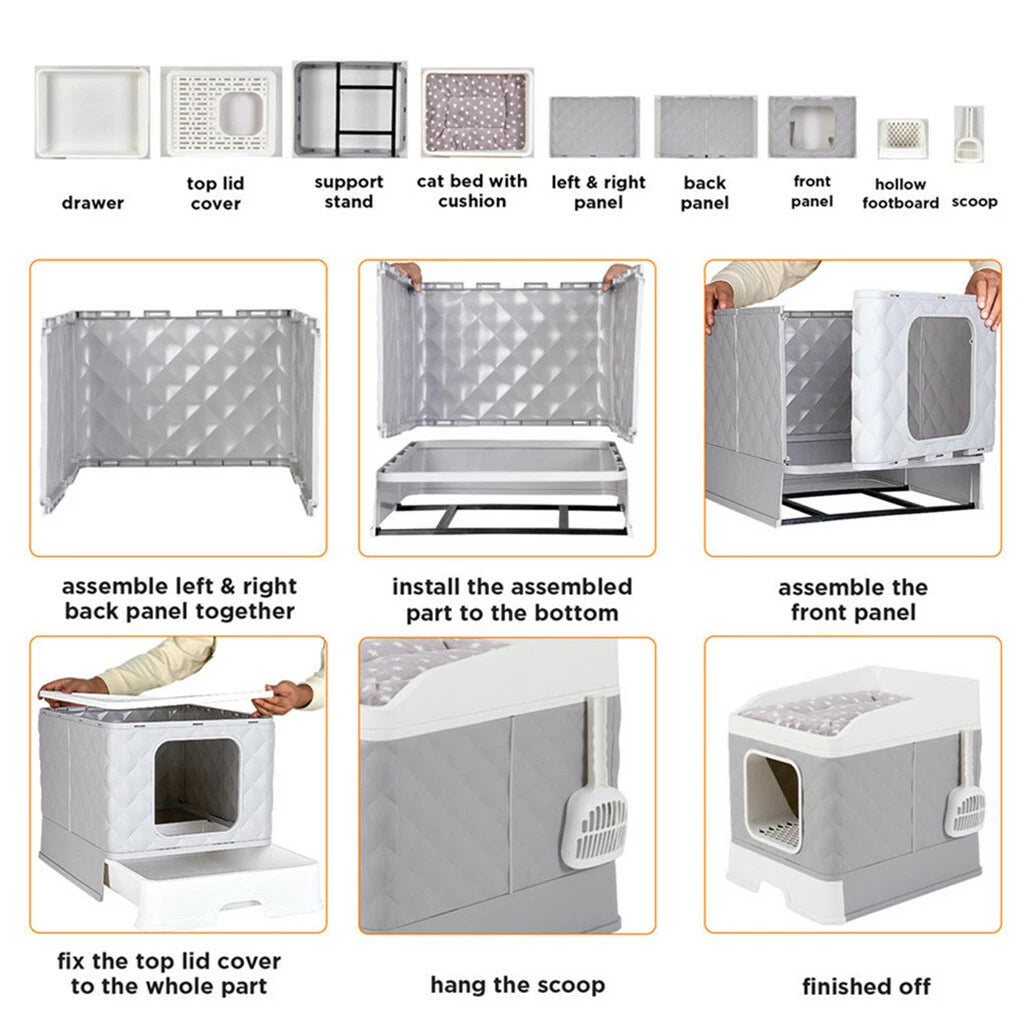 drawer

top lid cover

support stand

cat bed with cushion

left & right panel

back panel

front panel

hollow footboard

scoop

assemble left & right back panel together

install the assembled part to the bottom

assemble the front panel

fix the top lid cover to the whole part

hang the scoop

finished off