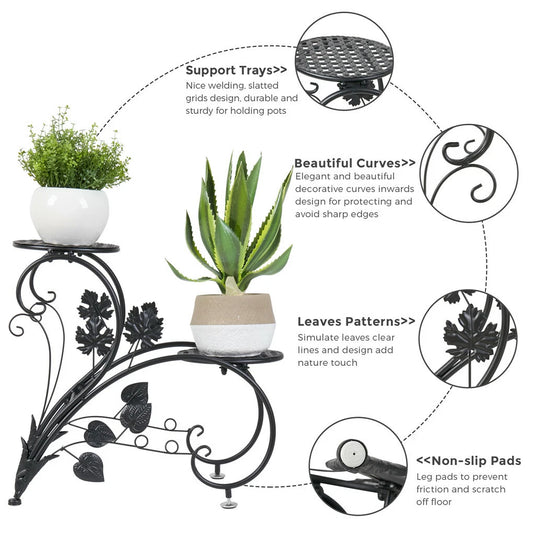 Support Trays>>
Nice welding, slatted grids design, durable and sturdy for holding pots

Beautiful Curves>>
Elegant and beautiful decorative curves inwards design for protecting and avoid sharp edges

Leaves Patterns>>
Simulate leaves clear lines and design add nature touch

<<Non-slip Pads
Leg pads to prevent friction and scratch off floor